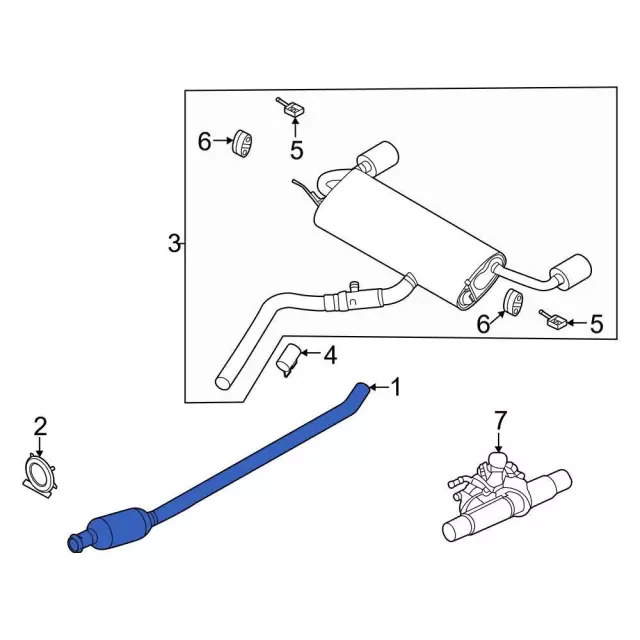 6
5
3
6
5
4
1
2
7