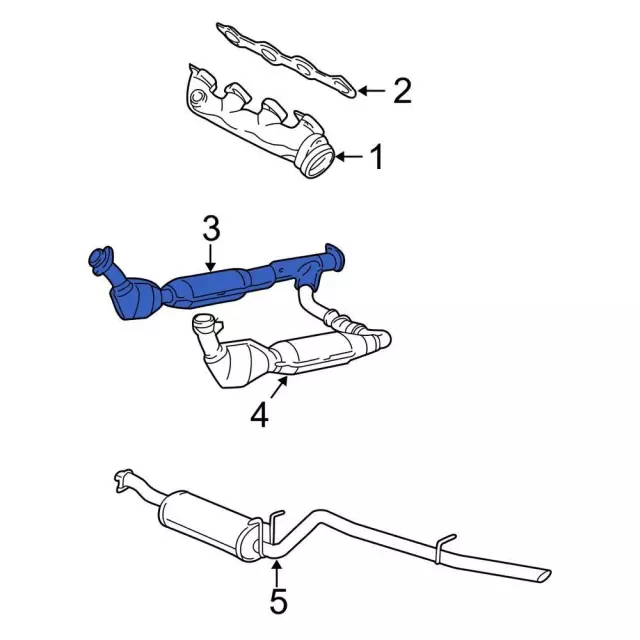 2
1
3
4
5