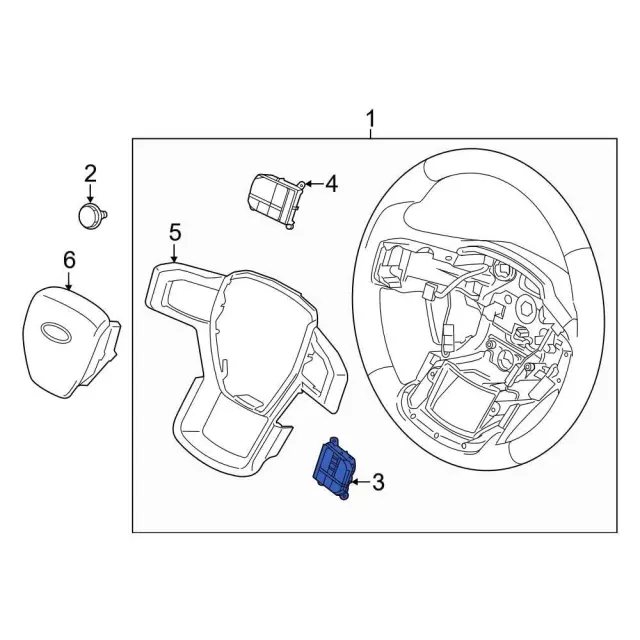 1
2
4
5
6
3