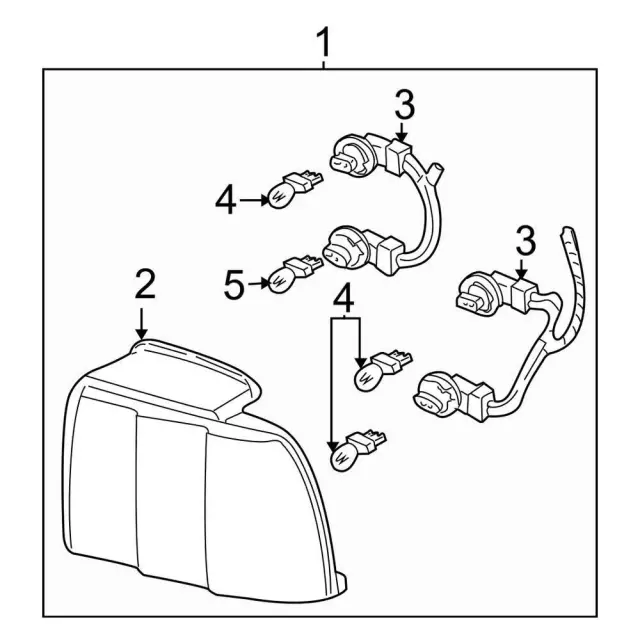 1
3
4
3
5
2
4