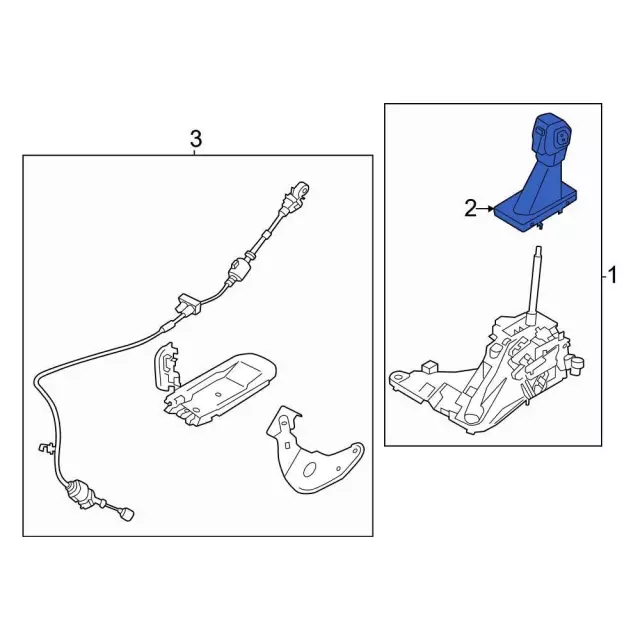 3
2
1