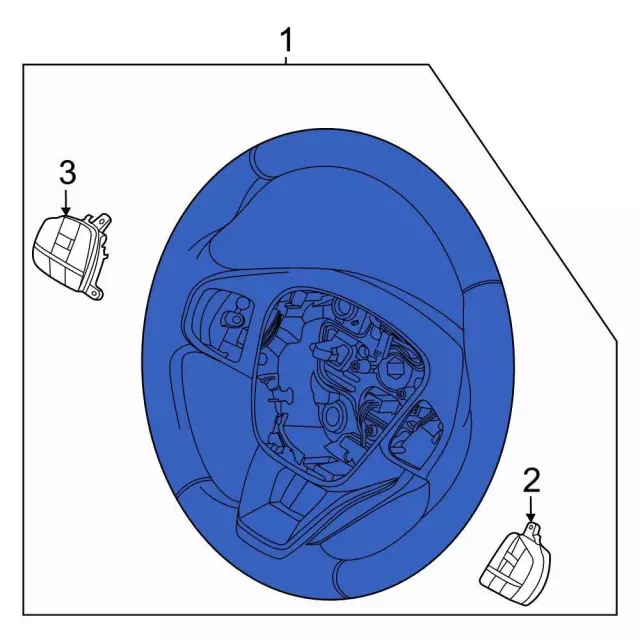 1
3
2