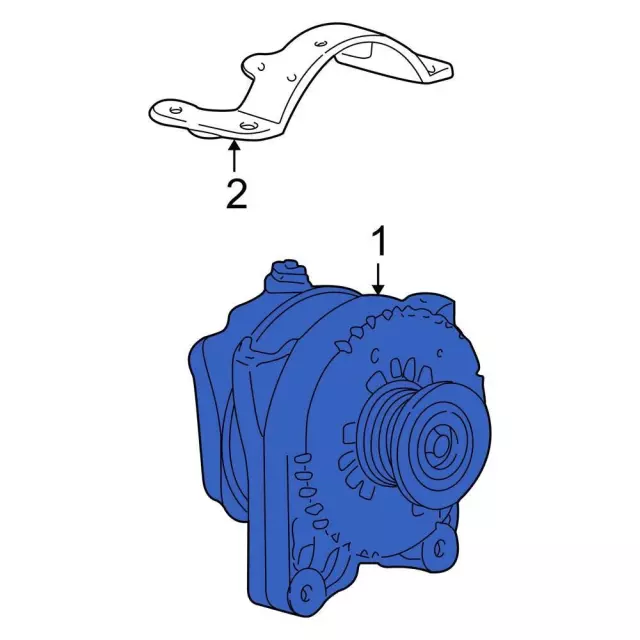 2

1