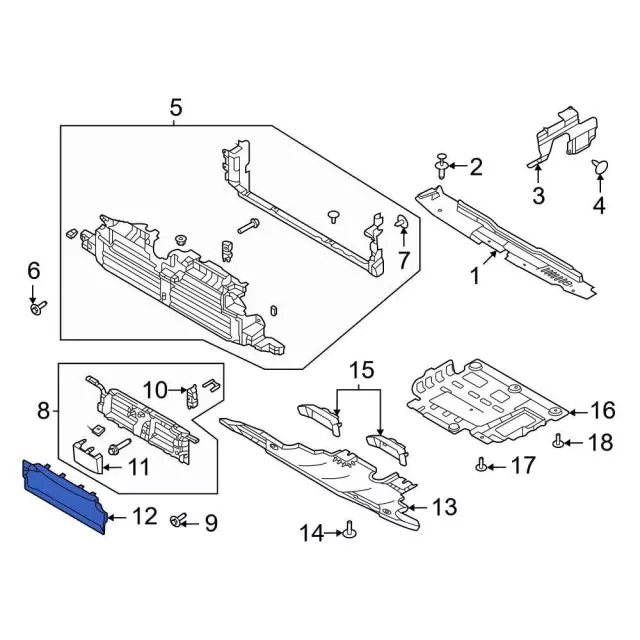 5
2
3
4
7
1
6
15
10
8
16
18
11
17
12
9
13
14