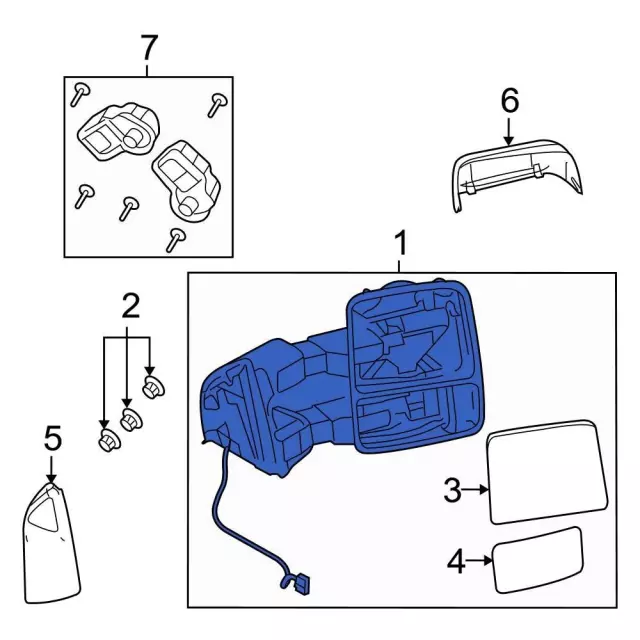 7
6
1
2
5
3
4