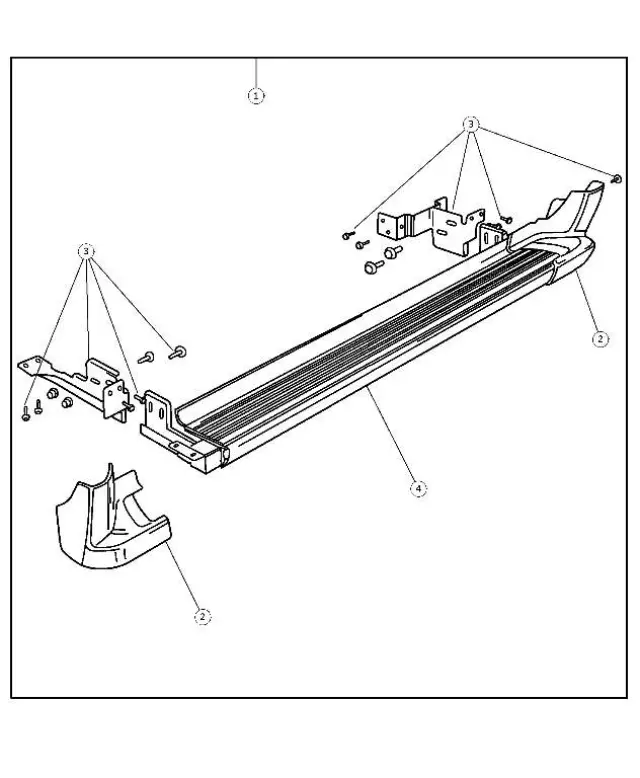 1
3
3
2
4
2