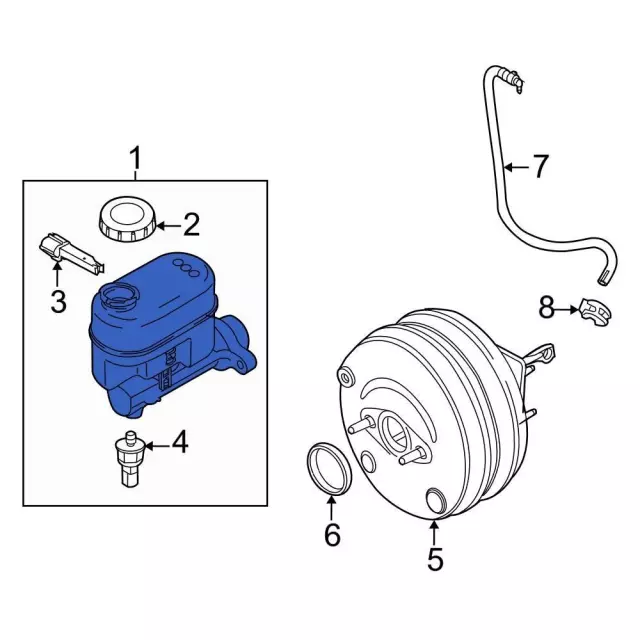 1
2
3
4
7
8
6
5