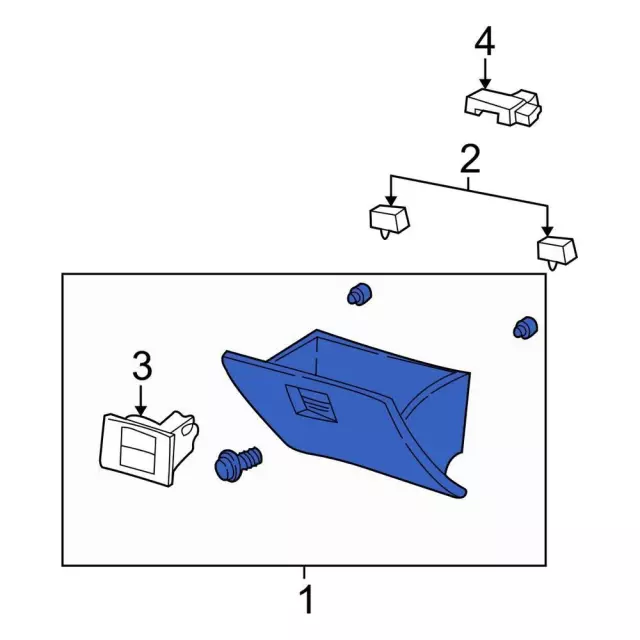 4

2

3

1