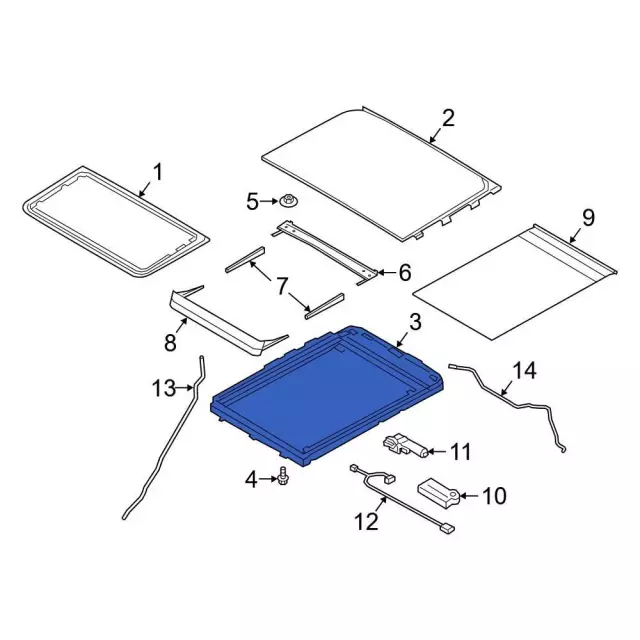 2
1
5
9
6
7
3
8
14
13
11
4
10
12