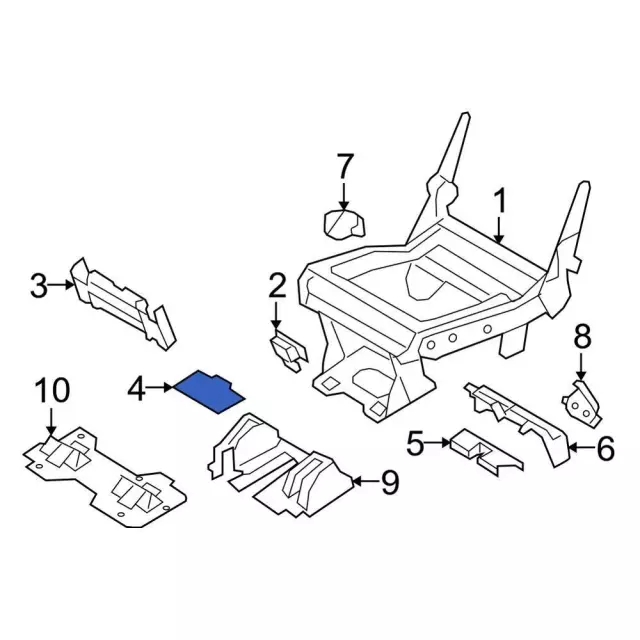 7
1
3
2
8
10
4
5
6
9