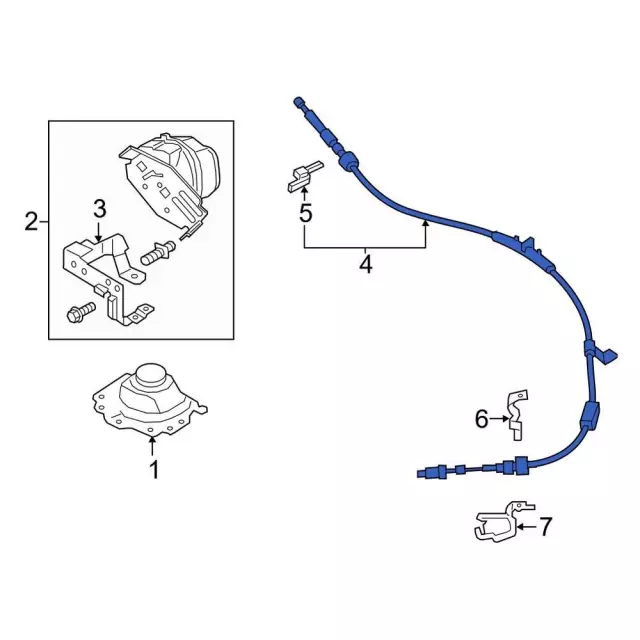 2
3
5
4
1
6
7