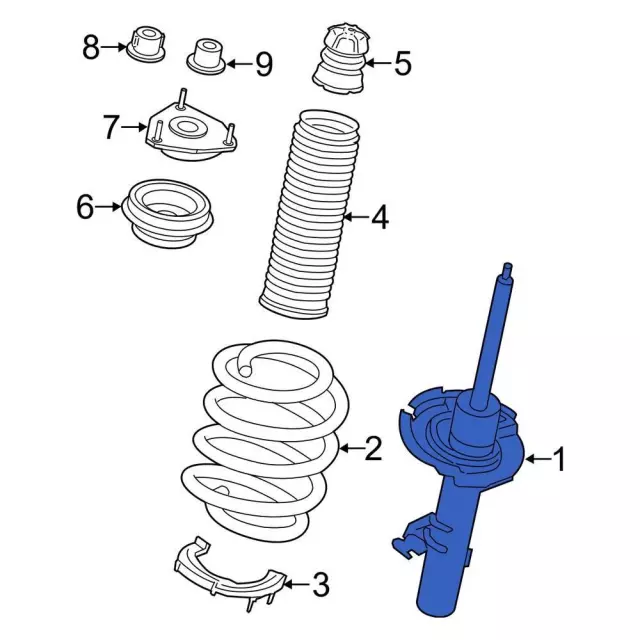 8
9
5
7
6
4
2
1
3