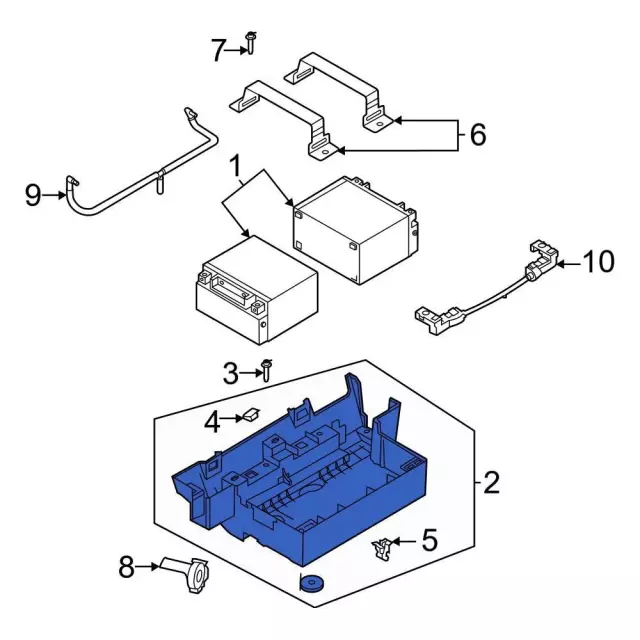 7
6
1
9
10
3
4
2
5
8