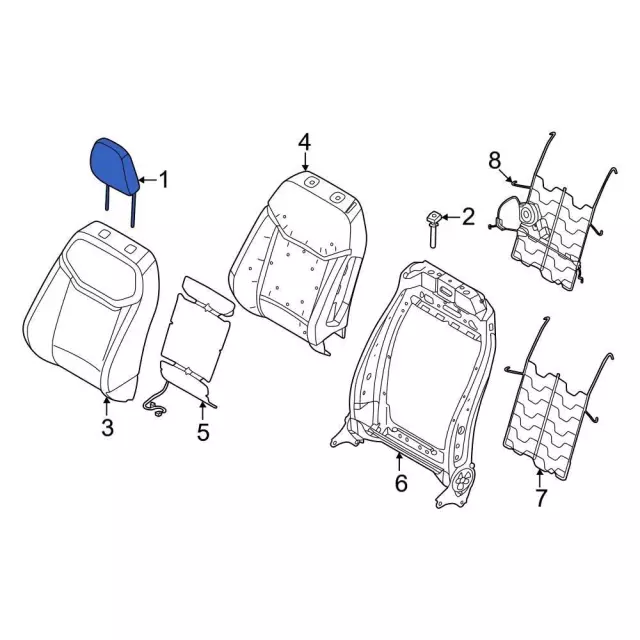 1
4
8
2
3
5
6
7