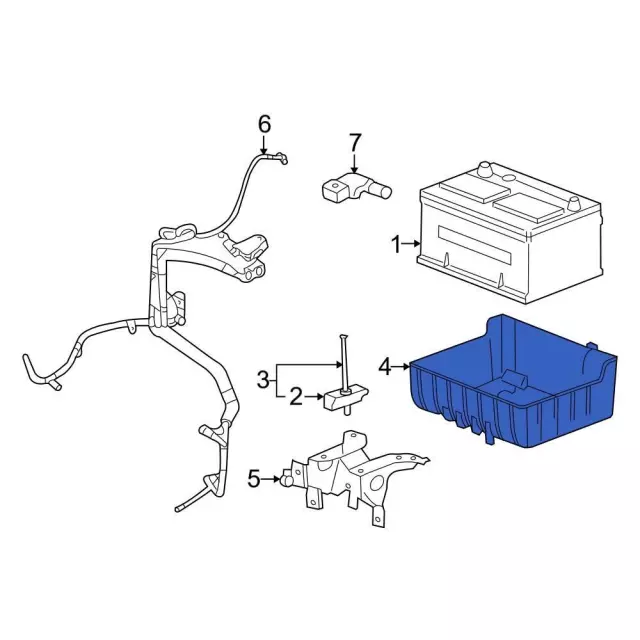 6
7
1
3
2
4
5