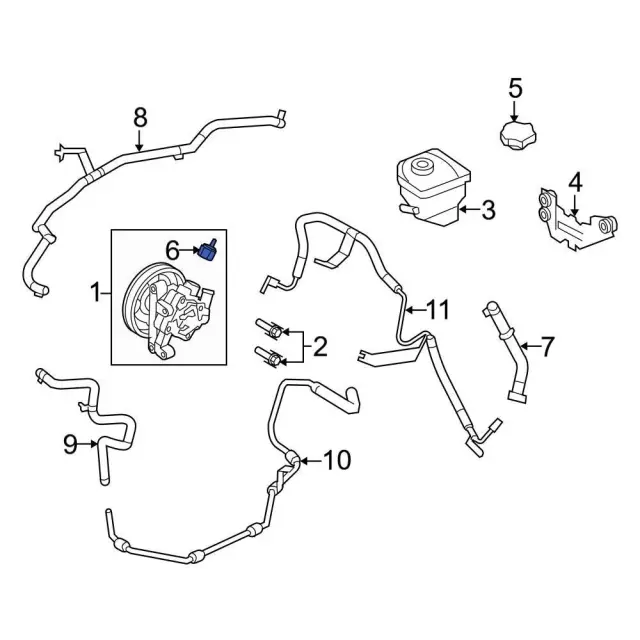 8
5
4
3
6
1
11
2
7
9
10