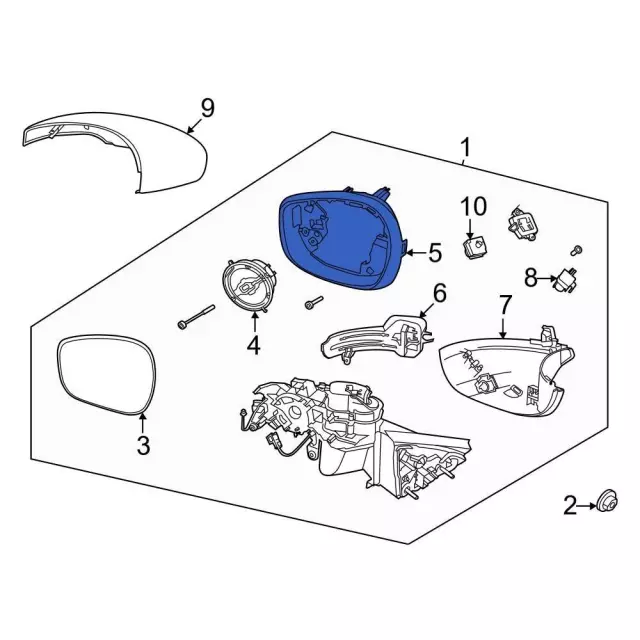 9
1
10
5
8
6
7
4
3
2