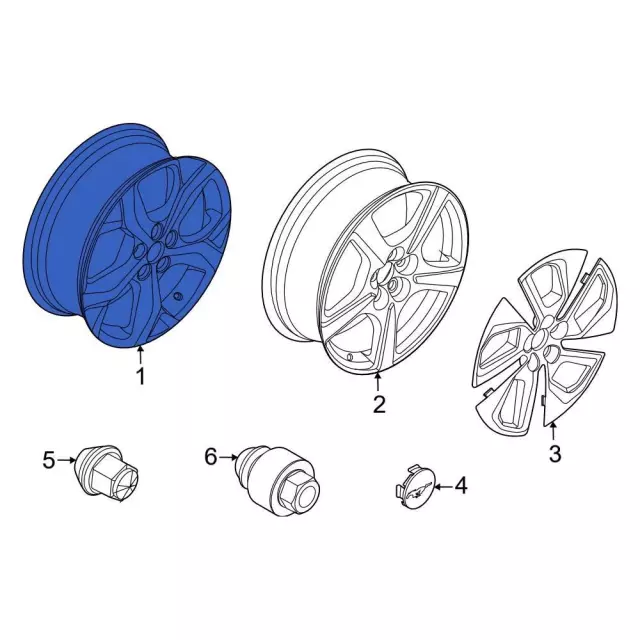 1
2
3
5
6
4