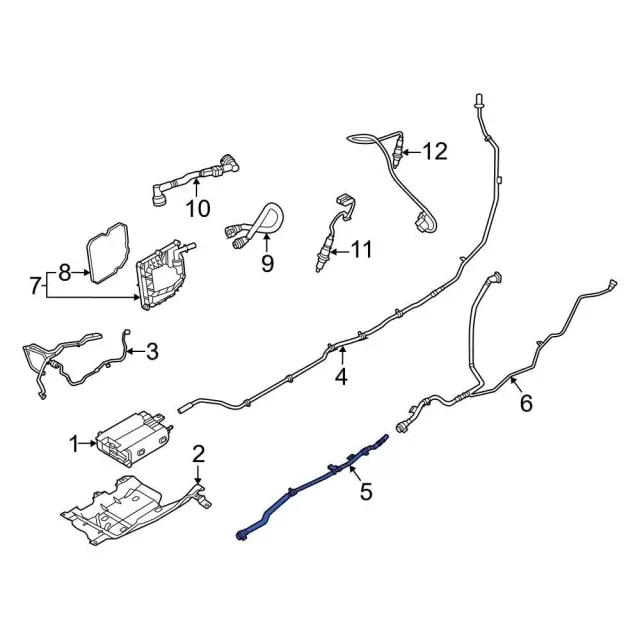 12
10
9
11
8
7
3
4
6
1
2
5