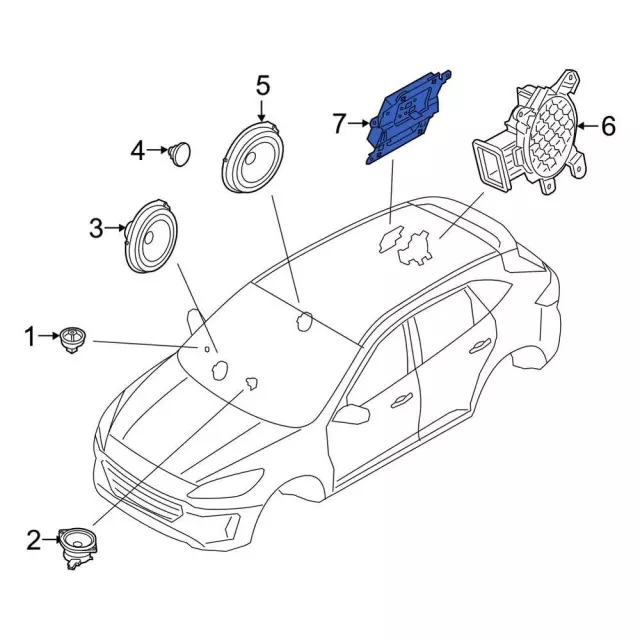 5
7
6
4
3
1
2