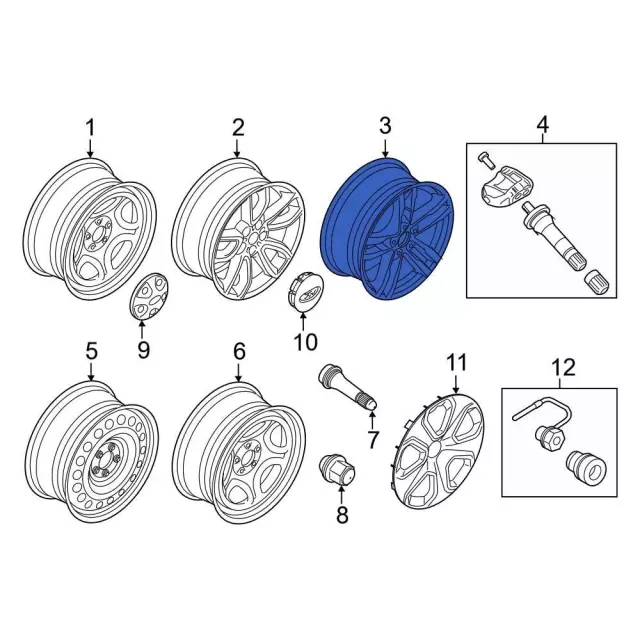 1
2
3
4
9
10
5
6
7
8
11
12