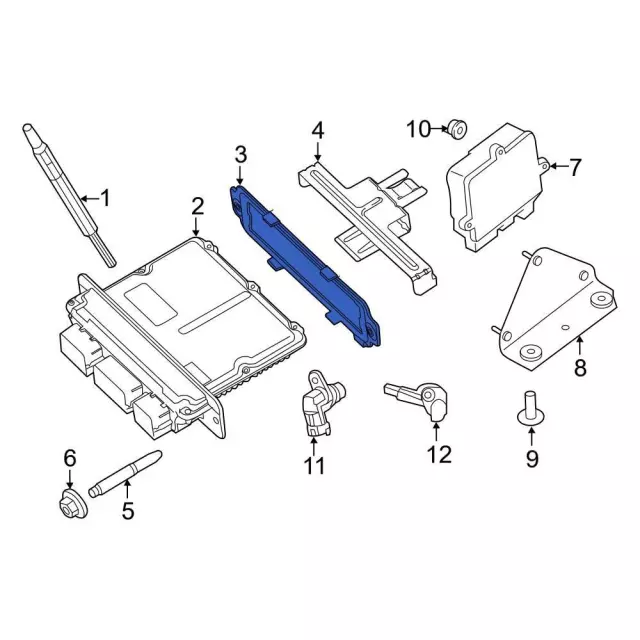 10
4
3
7
1
2
8
11
12
9
6
5