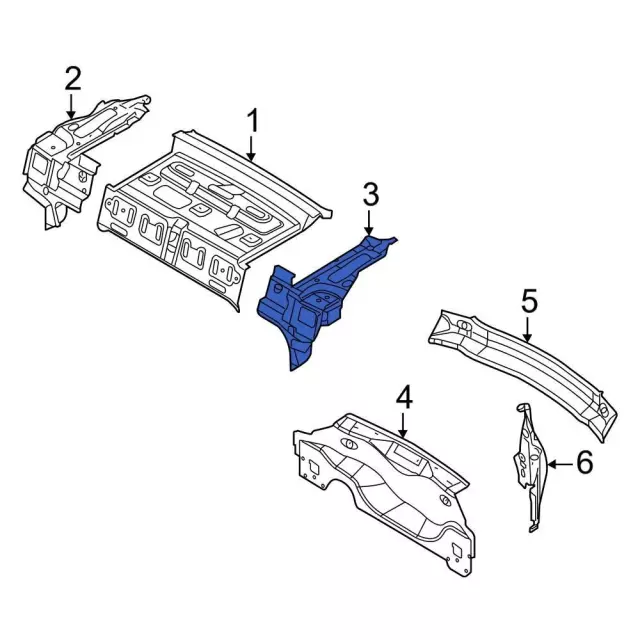 2
1
3
5
4
6