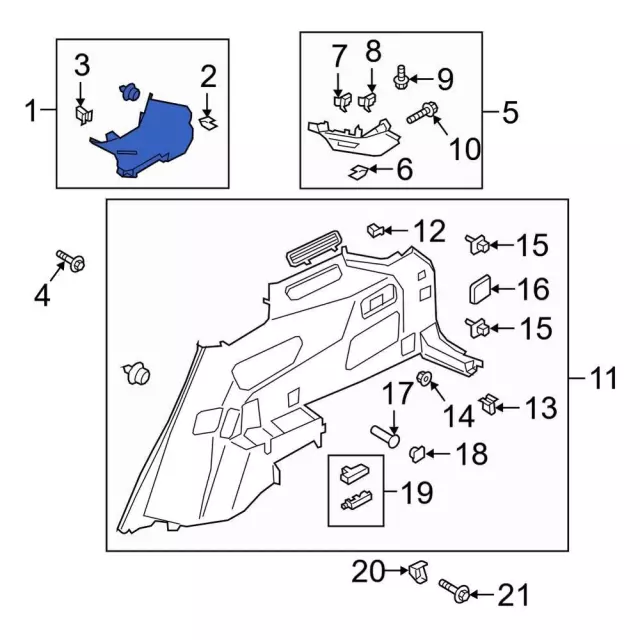 1
3
2
7
8
9
5
10
6
4
12
15
16
15
11
17
14
13
18
19
20
21