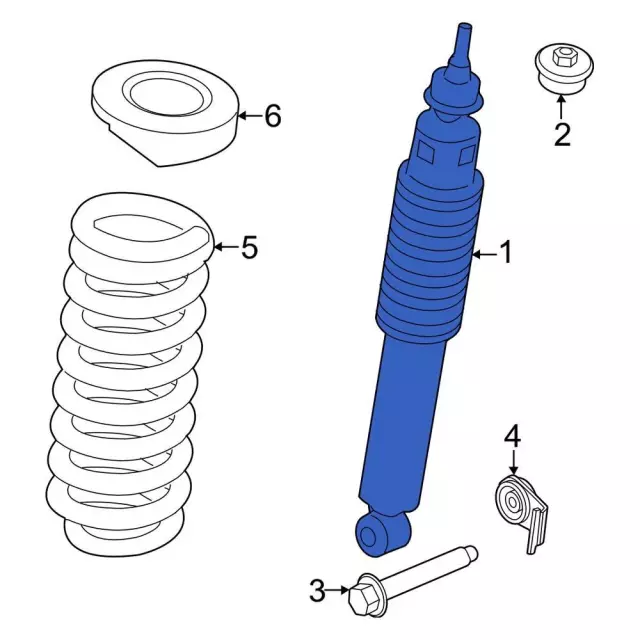 6
2
5
1
4
3