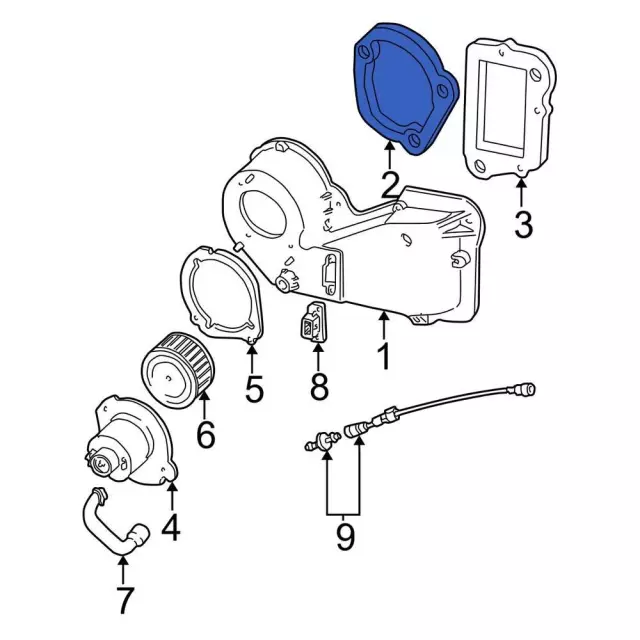 2
3
1
5
8
6
4
9
7