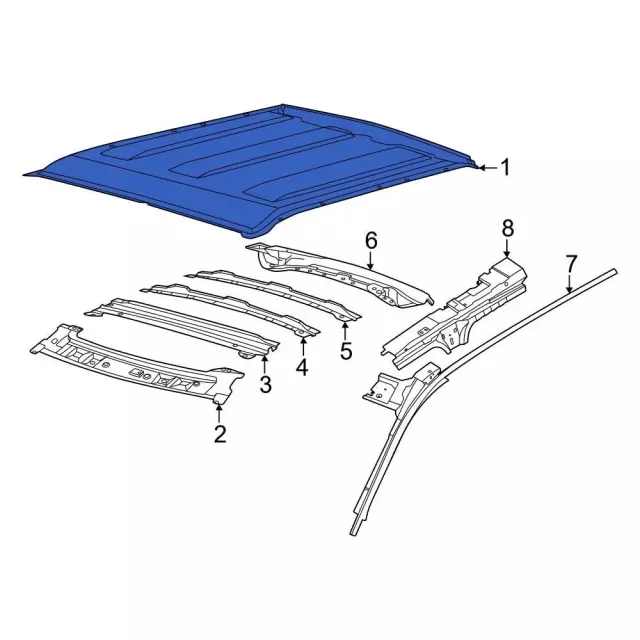 1
6
8
7
5
4
3
2