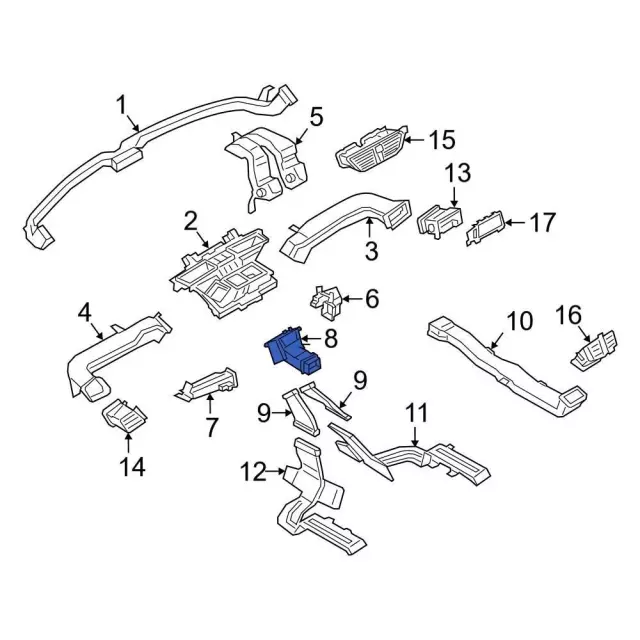 1
5
15
13
2
3
17
6
4
8
10
16
9
7
9
11
14
12