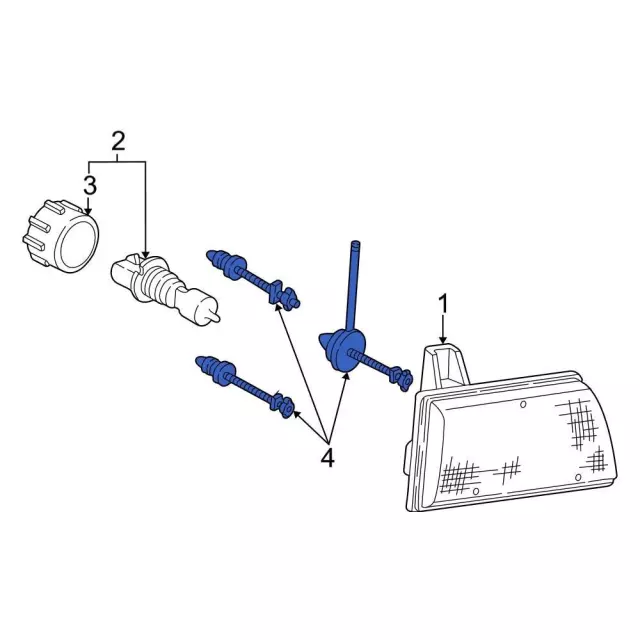 2
3
1
4