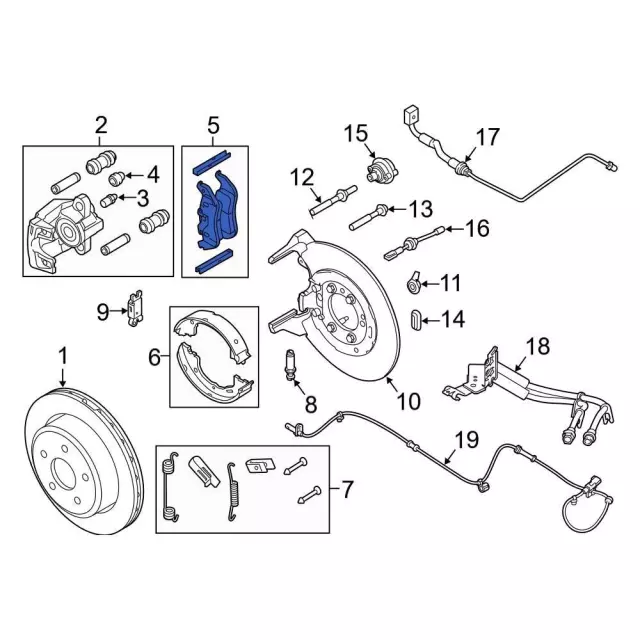 2
5
15
17
4
3
12
13
16
11
9
14
6
18
1
8
10
19
7