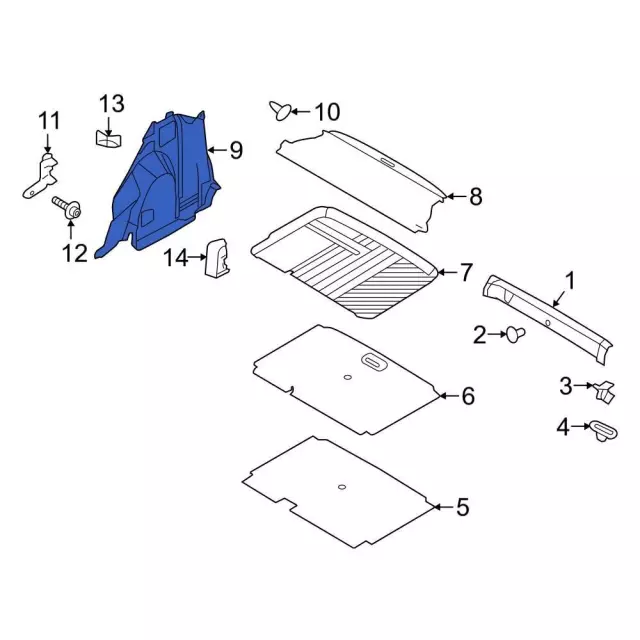 13
11
10
9
8
12
14
7
1
2
6
3
4
5