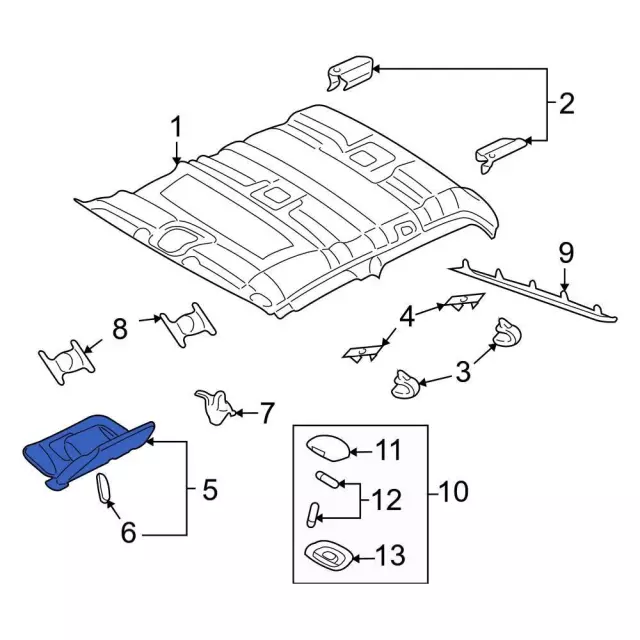 1
2
9
8
4
3
7
5
6
11
12
10
13