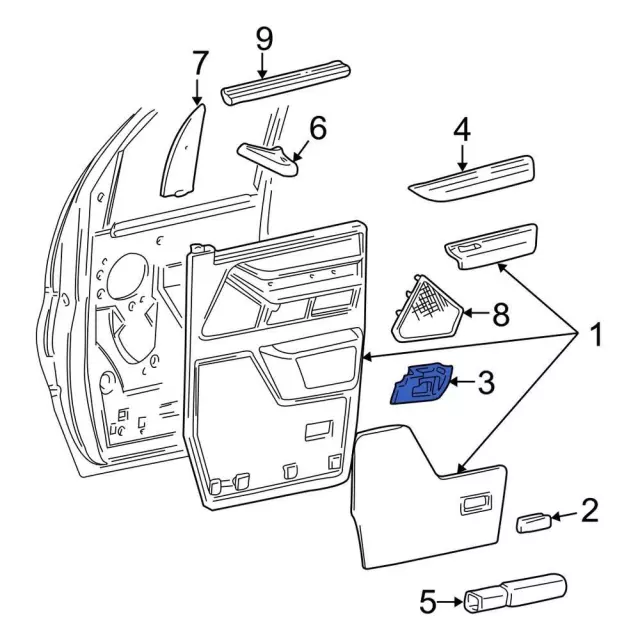 9
7
6
4
8
1
3
2
5