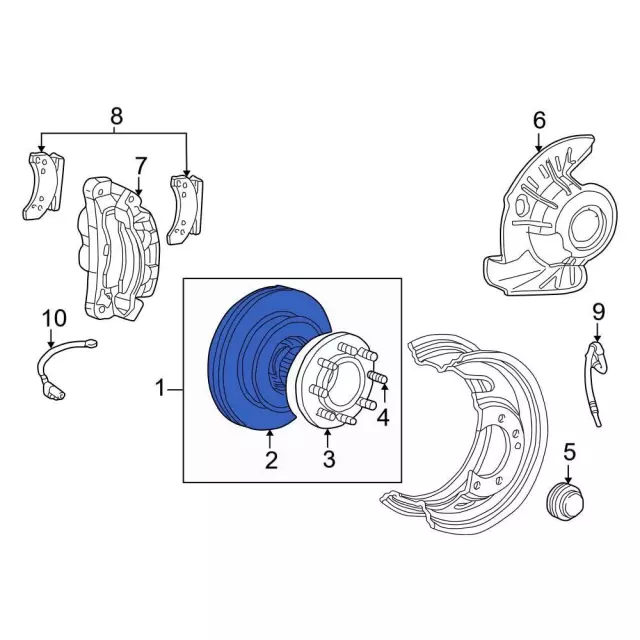 8
7
6
10
9
1
4
2
3
5