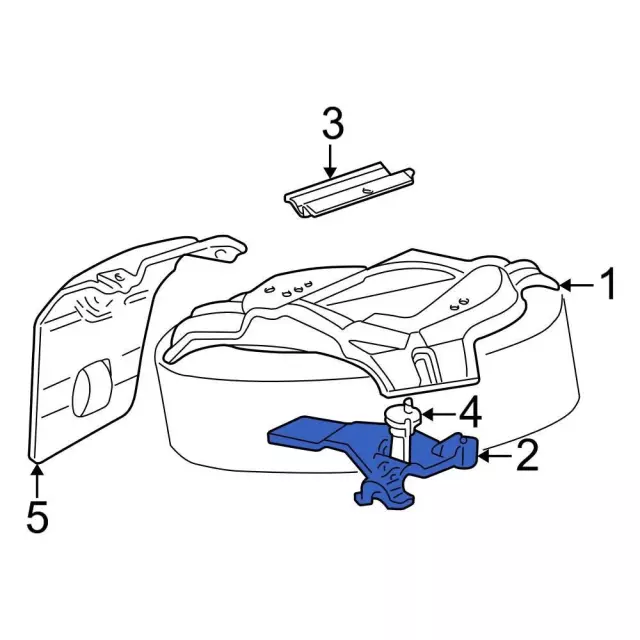 3
1
4
2
5