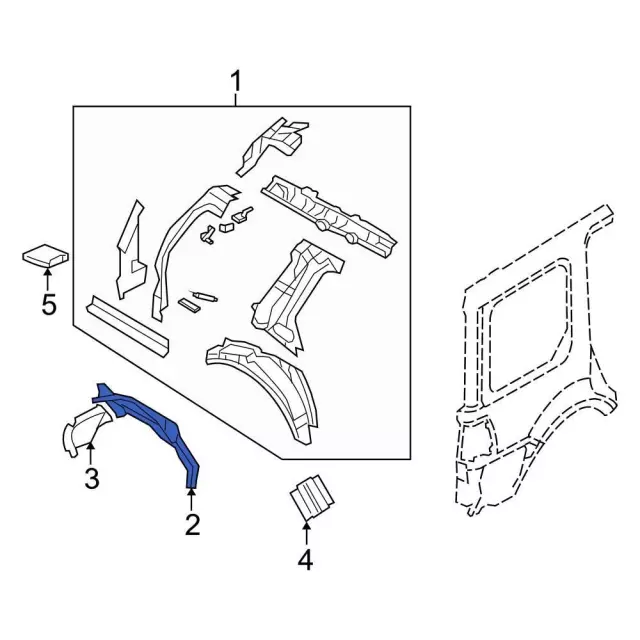 1
5
3
2
4