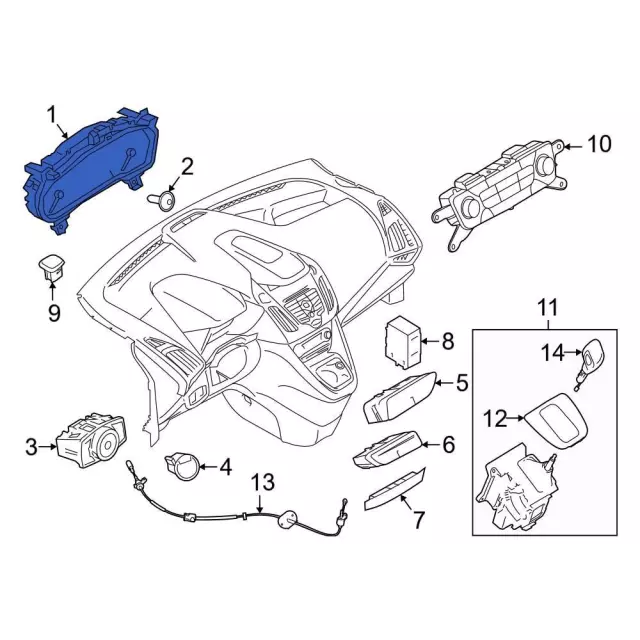 1
2
10
9
11
8
14
5
12
3
6
4
13
7