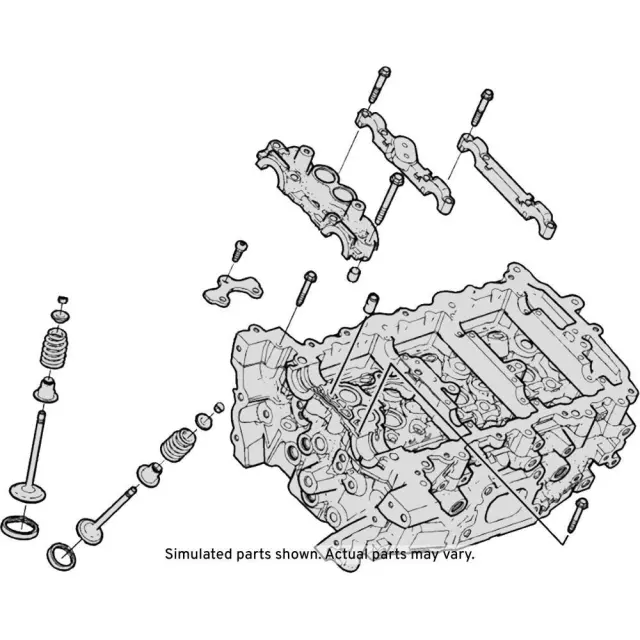 Simulated parts shown. Actual parts may vary.