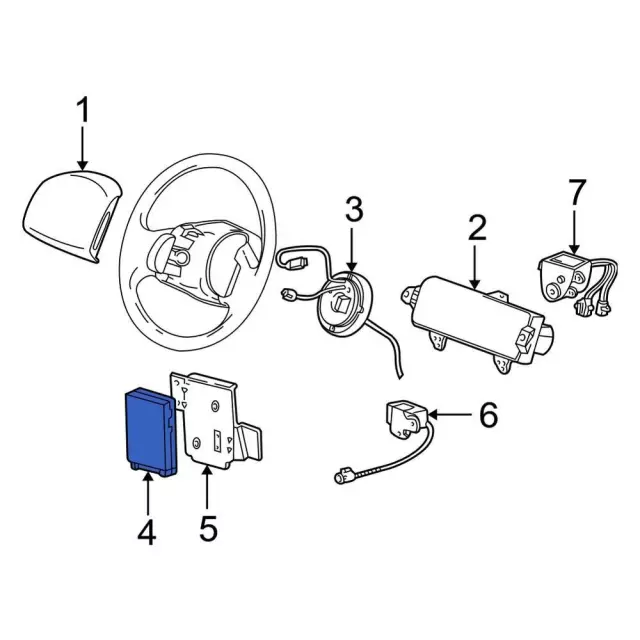 1
3
2
7
6
4
5