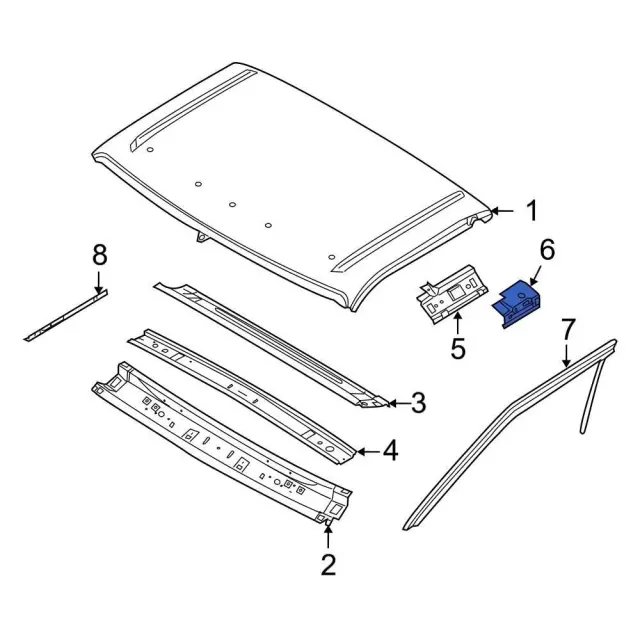 1
8
6
5
7
3
4
2