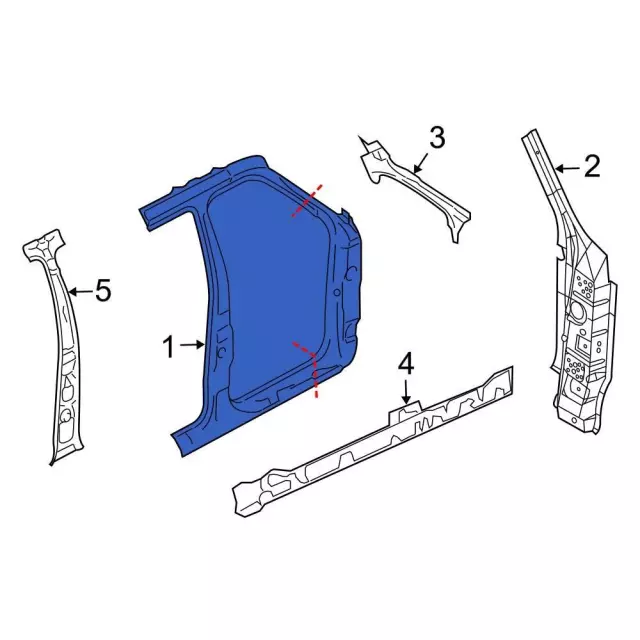 3
2
5
1
4