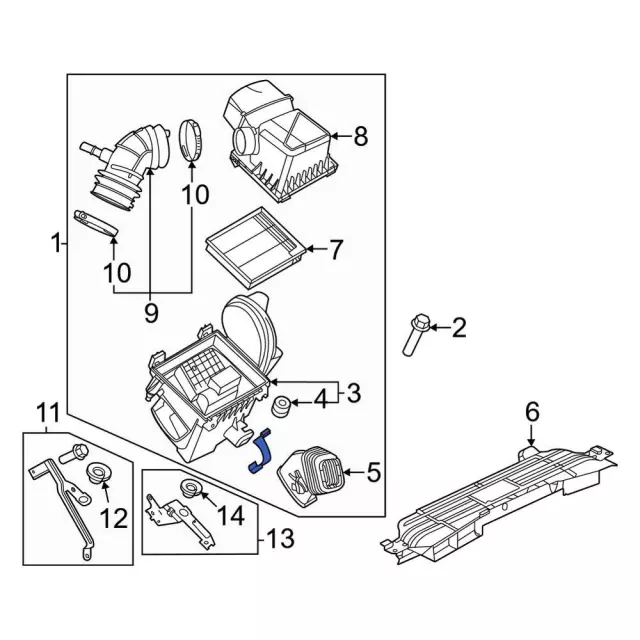 8
10
1
7
10
9
2
3
4
11
6
5
12
14
13