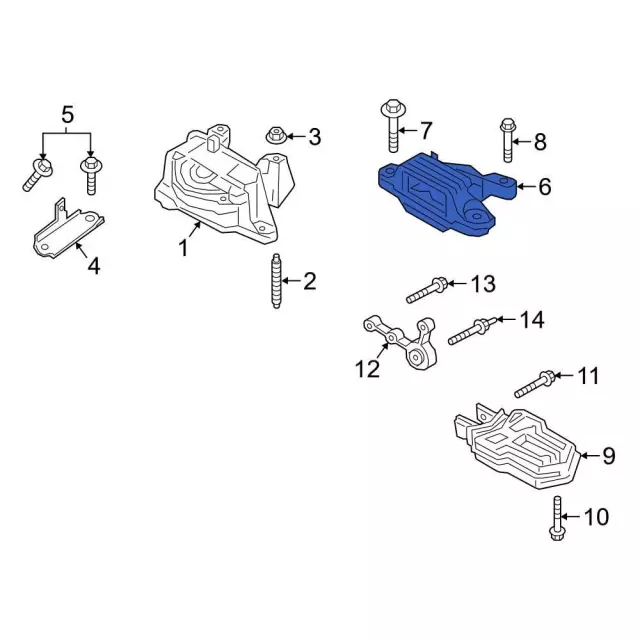 5
3
7
8
6
1
4
2
13
14
12
11
9
10