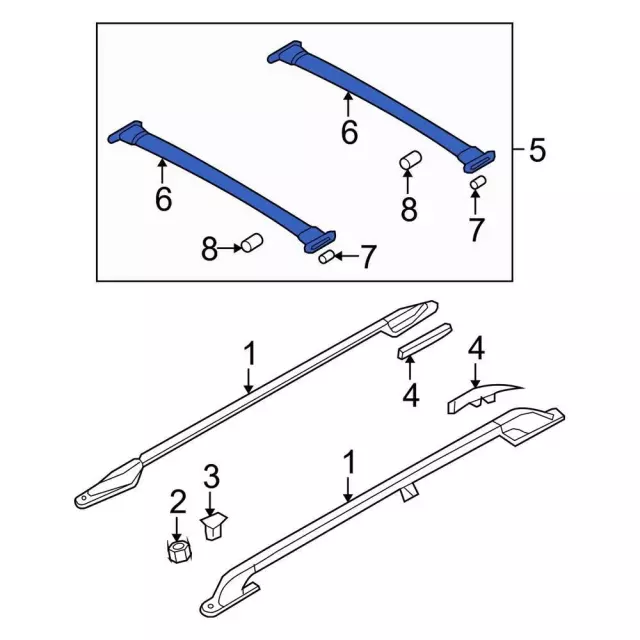 6
6
5
8
7
8
7
1
4
4
1
3
2