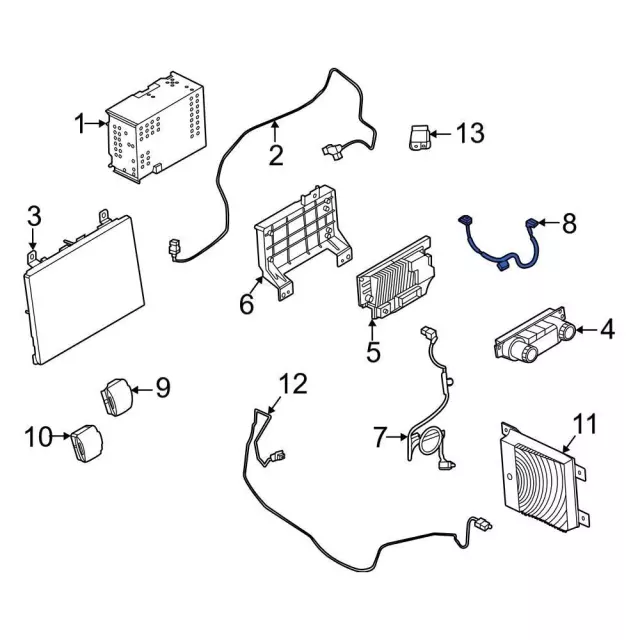 1
2
13
3
8
6
5
4
9
12
10
7
11