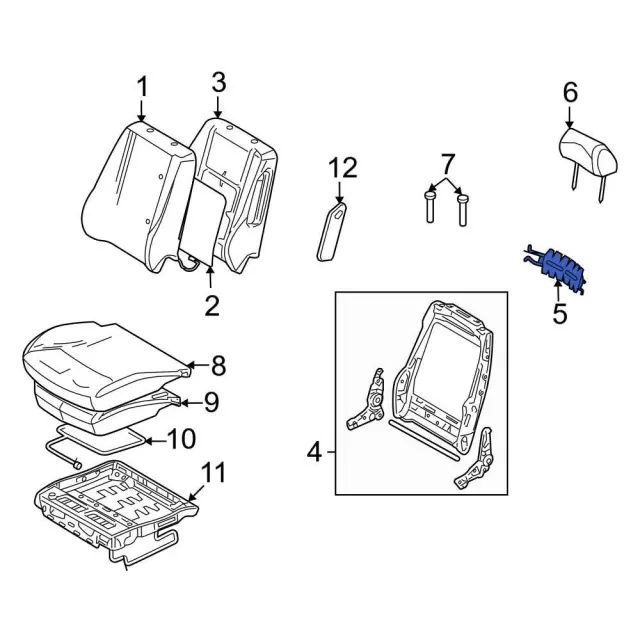 1
3
6
12
7
2
5
8
9
10
4
11